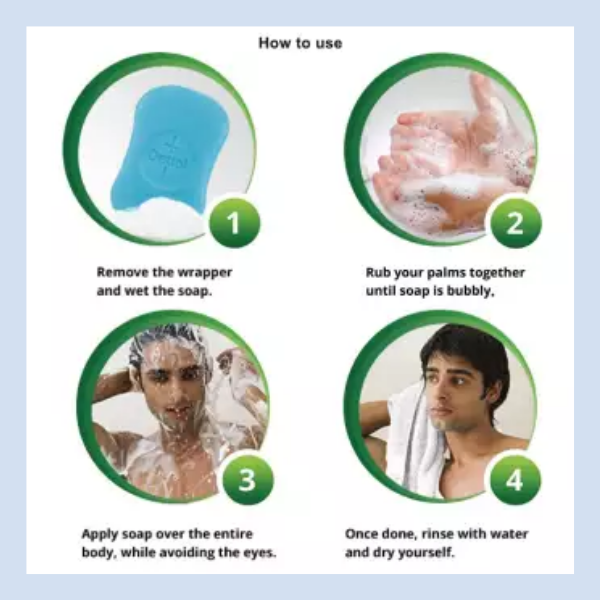 How to use

Dettol

1

Remove the wrapper and wet the soap.

2

Rub your palms together until soap is bubbly.

3

Apply soap over the entire body, while avoiding the eyes.

4

Once done, rinse with water and dry yourself.